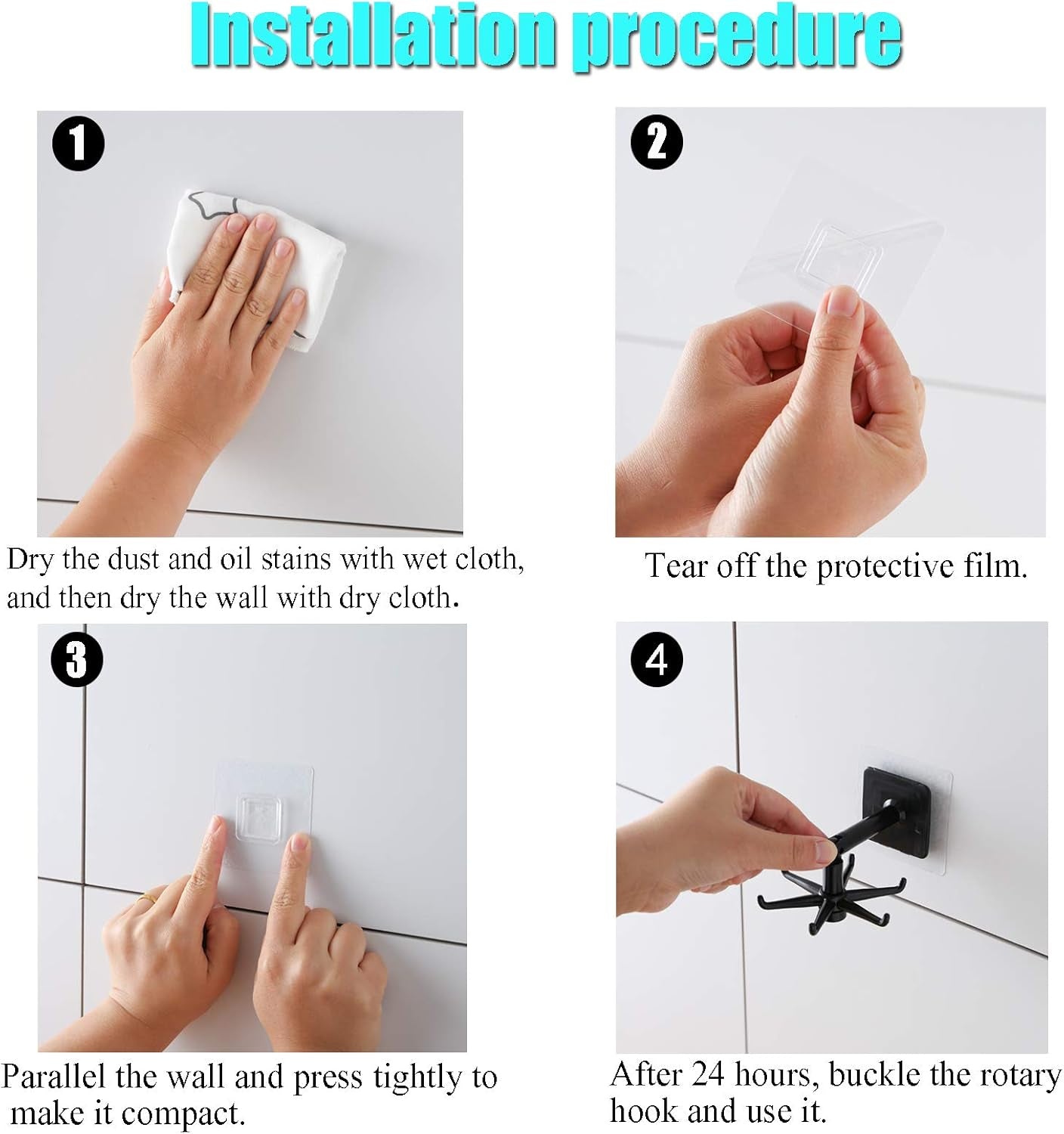 Installation procedure

1

Dry the dust and oil stains with wet cloth, and then dry the wall with dry cloth.

2

Tear off the protective film.

3

Parallel the wall and press tightly to make it compact.

4

After 24 hours, buckle the rotary hook and use it.