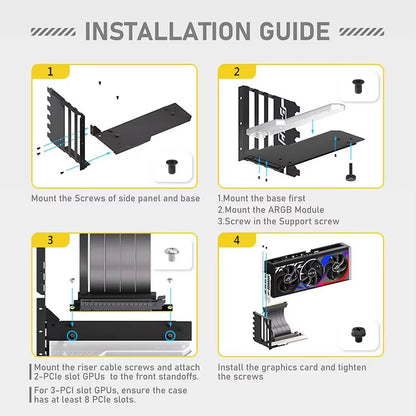 INSTALLATION GUIDE

1

Mount the Screws of side panel and base

2

1.Mount the base first
2.Mount the ARGB Module
3.Screw in the Support screw

3

Mount the riser cable screws and attach 2-PCIe slot GPUs to the front standoffs.

For 3-PCI slot GPUs, ensure the case has at least 8 PCIe slots.

4

Install the graphics card and tighten the screws