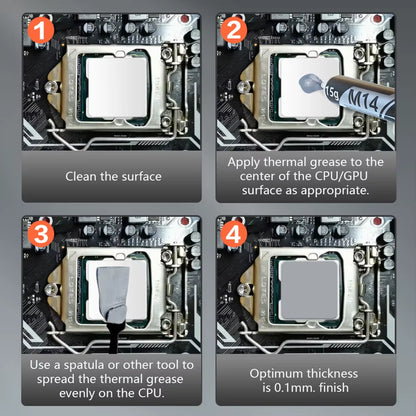 1

Clean the surface

2

15g M14

Apply thermal grease to the center of the CPU/GPU surface as appropriate.

3

Use a spatula or other tool to spread the thermal grease evenly on the CPU.

4

Optimum thickness is 0.1mm. finish