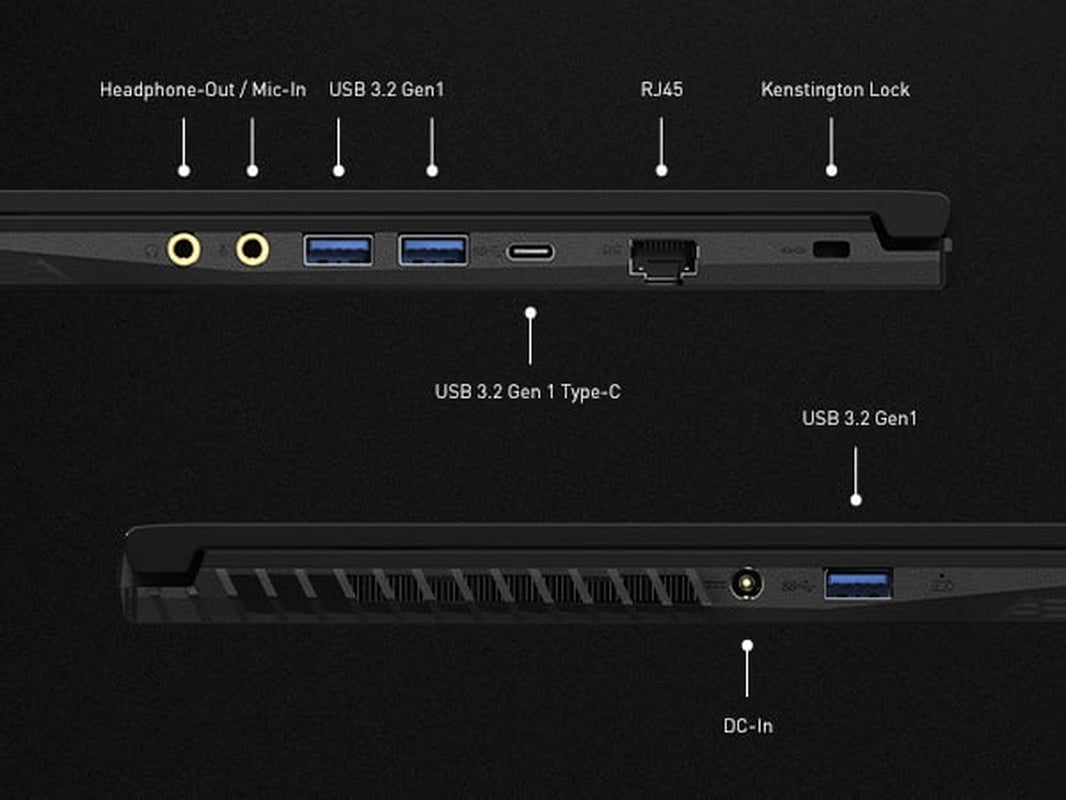 Headphone-Out / Mic-In
USB 3.2 Gen1
RJ45
Kenstington Lock
USB 3.2 Gen 1 Type-C
USB 3.2 Gen1
DC-In